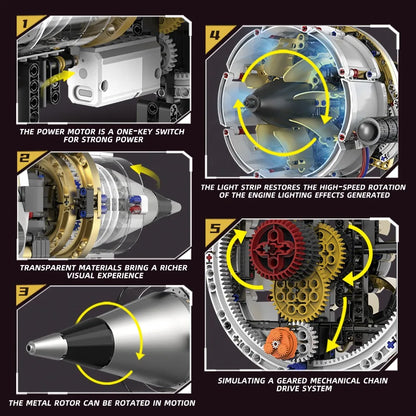 1

THE POWER MOTOR IS A ONE-KEY SWITCH FOR STRONG POWER

2

TRANSPARENT MATERIALS BRING A RICHER VISUAL EXPERIENCE

3

THE METAL ROTOR CAN BE ROTATED IN MOTION

4

THE LIGHT STRIP RESTORES THE HIGH-SPEED ROTATION OF THE ENGINE LIGHTING EFFECTS GENERATED

5

SIMULATING A GEARED MECHANICAL CHAIN DRIVE SYSTEM