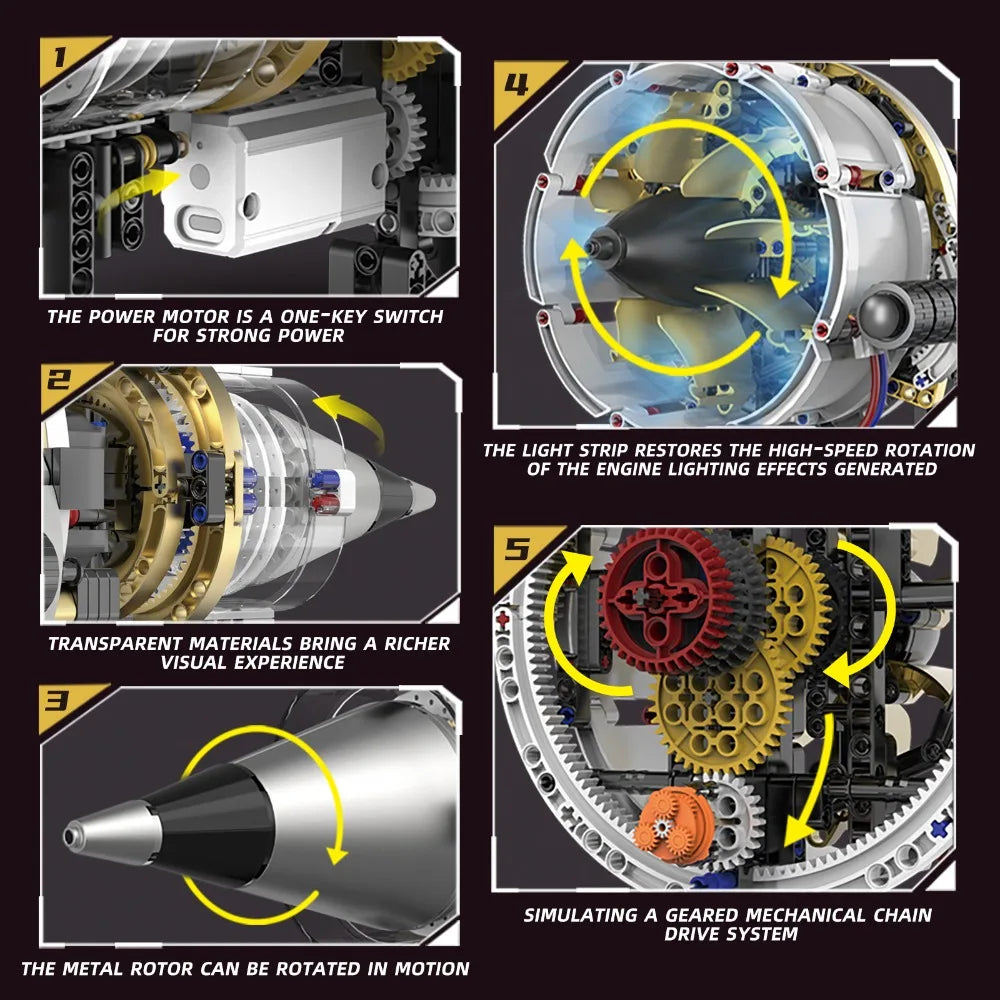 1

THE POWER MOTOR IS A ONE-KEY SWITCH FOR STRONG POWER

2

TRANSPARENT MATERIALS BRING A RICHER VISUAL EXPERIENCE

3

THE METAL ROTOR CAN BE ROTATED IN MOTION

4

THE LIGHT STRIP RESTORES THE HIGH-SPEED ROTATION OF THE ENGINE LIGHTING EFFECTS GENERATED

5

SIMULATING A GEARED MECHANICAL CHAIN DRIVE SYSTEM